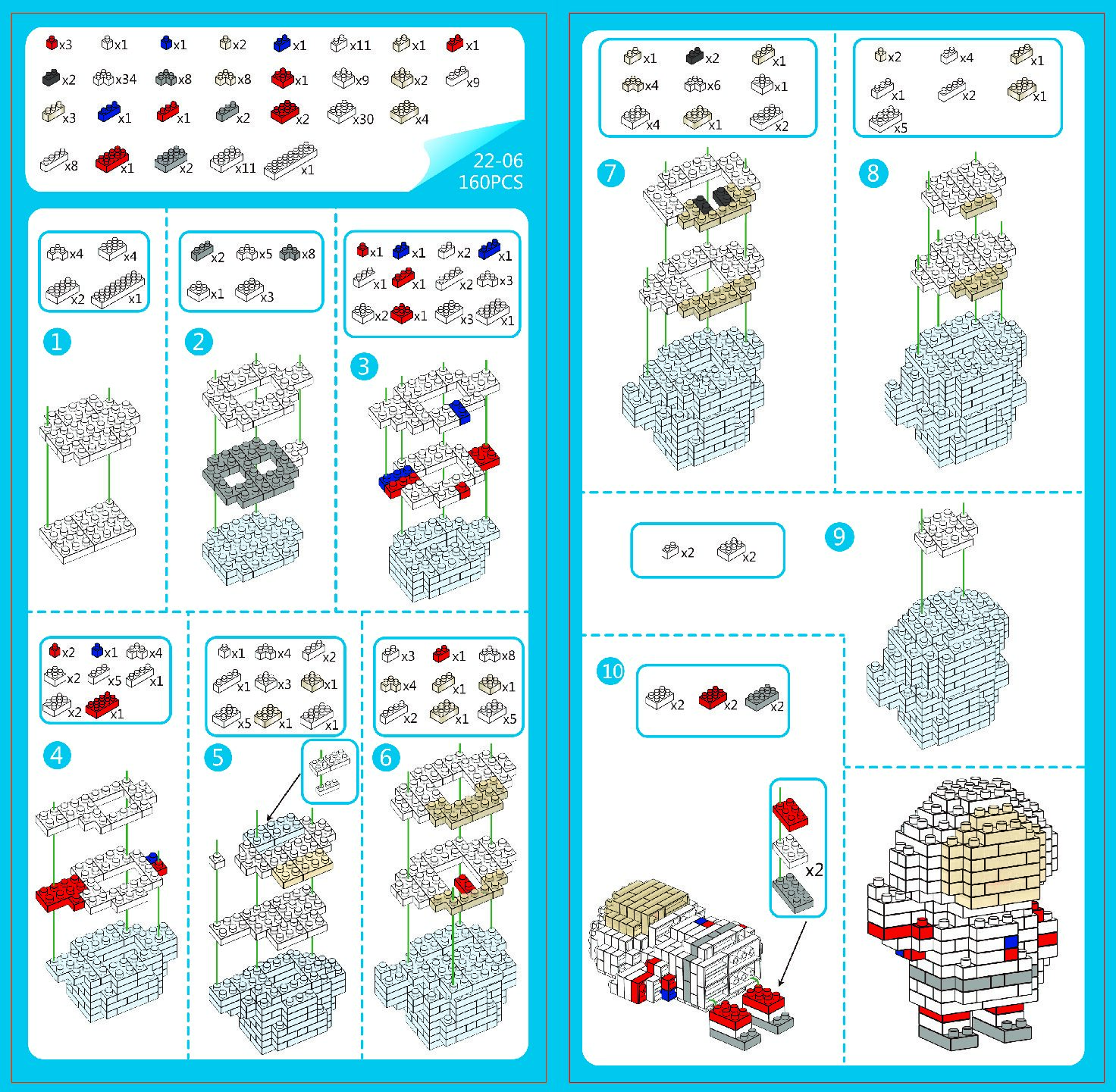 x3 x1 x1 x2 x1 x11 x1 x1
x2 x34 x8 x8 x1 x9 x2 x9
x3 x1 x1 x2 x2 x30 x4
x8 x1 x2 x11 x1

22-06
160PCS

x4 x4 x2 x1
1

x2 x5 x8 x1 x3
2

x1 x1 x2 x1 x1 x1 x2 x3 x2 x1 x3 x1
3

x2 x1 x4 x2 x5 x1 x2 x1
4

x1 x4 x2 x1 x3 x1 x5 x1 x1
5

x3 x1 x8 x4 x1 x1 x2 x1 x5
6

x1 x2 x1 x4 x6 x1 x4 x1 x2
7

x2 x4 x1 x1 x2 x1 x5
8

x2 x2
9

10
x2 x2 x2

x2