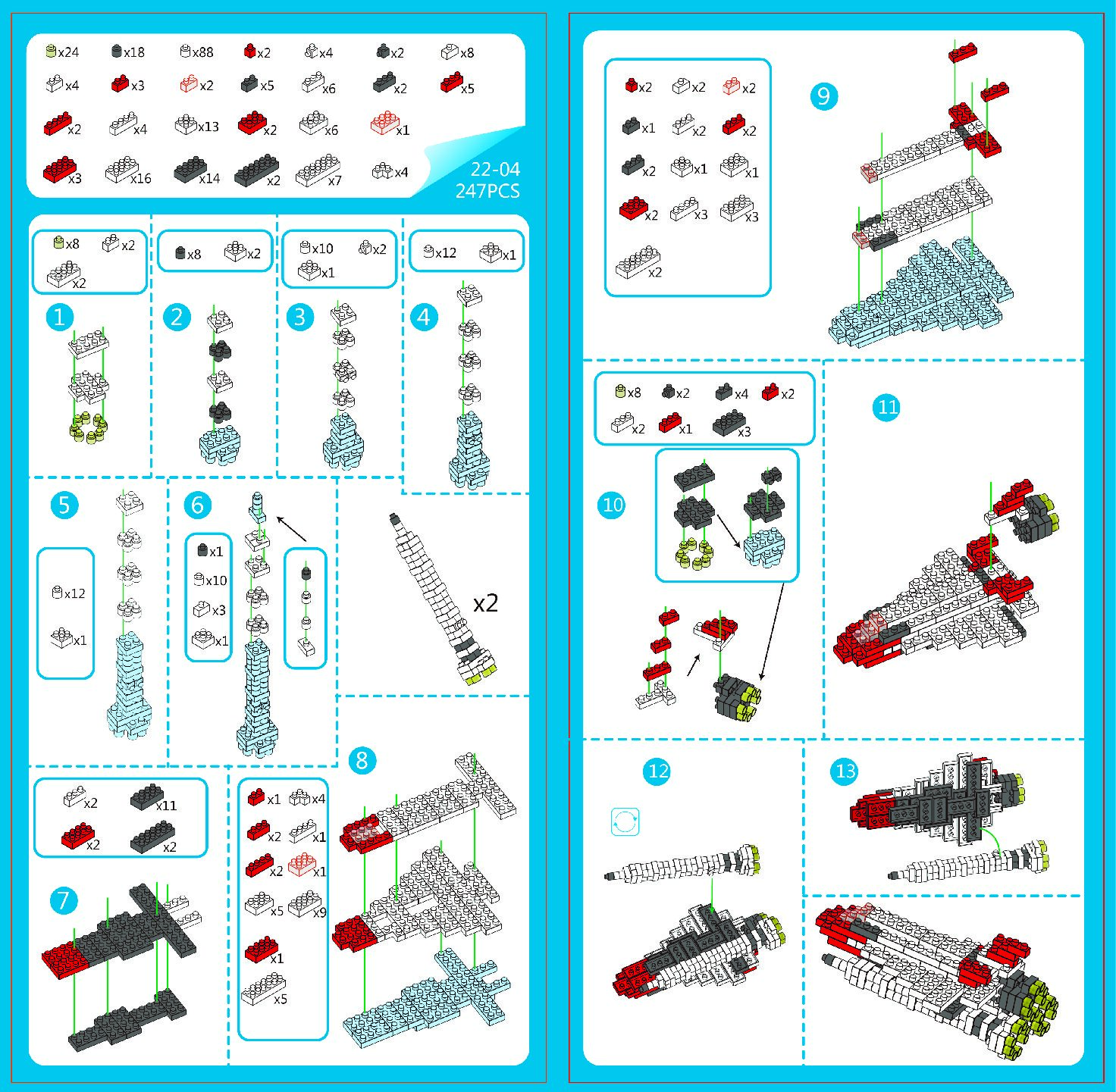 x24 x18 x88 x2 x4 x2 x8
x4 x3 x2 x5 x6 x2 x5
x2 x4 x13 x2 x6 x1
x3 x16 x14 x2 x7 x4

22-04
247PCS

x8 x2
x2

1

x8 x2

2

x10 x2
x1

3

x12 x1

4

5

x12
x1

6

x1
x10
x3
x1

x2

x2 x11
x2 x2

7

x1 x4
x2 x1
x2 x1
x5 x9
x1
x5

8

x2 x2 x2
x1 x2 x2
x2 x1 x1
x2 x3 x3
x2

9

x8 x2 x4 x2
x2 x1 x3

10

11

12

13