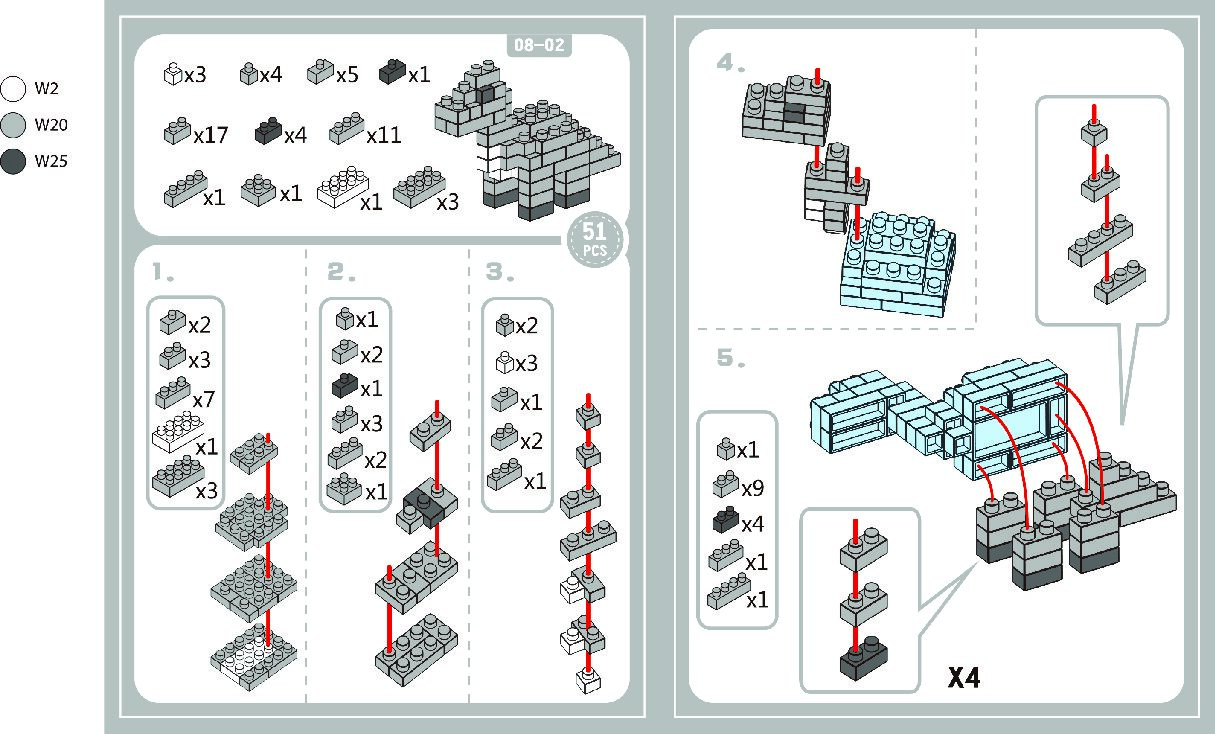 W2
W20
W25

08-02

x3 x4 x5 x1
x17 x4 x11
x1 x1 x1 x3

51
PCS

1.
x2
x3
x7
x1
x3

2.
x1
x2
x1
x3
x2
x1

3.
x2
x3
x1
x2
x1

4.

5.
x1
x9
x4
x1
x1

X4